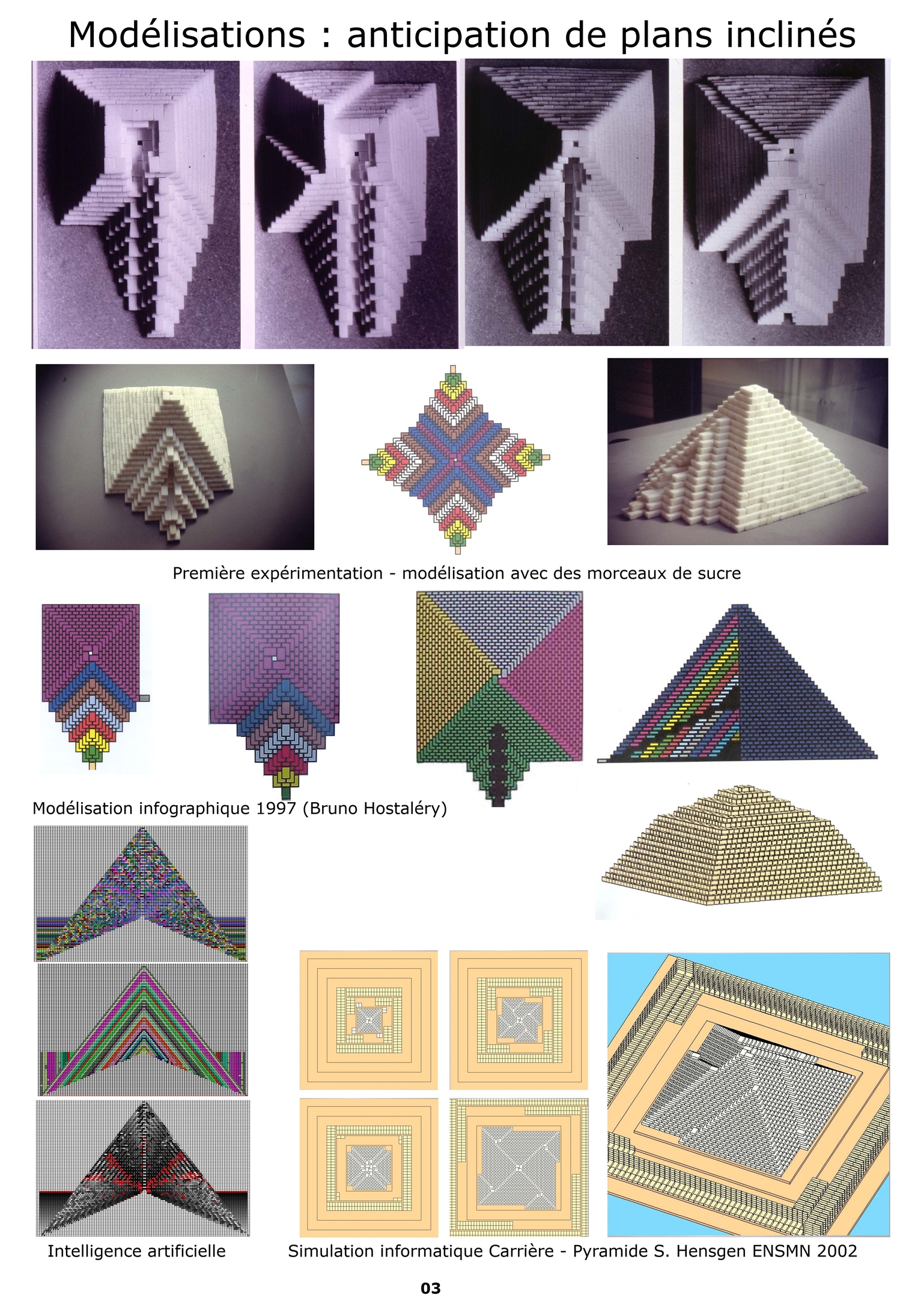 Modélisations : anticipation de plans inclinés

Première expérimentation - modélisation avec des morceaux de sucre

Modélisation infographique 1997 (Bruno Hostaléry)

Intelligence artificielle

Simulation informatique Carrière - Pyramide S. Hensgen ENSMN 2002

03