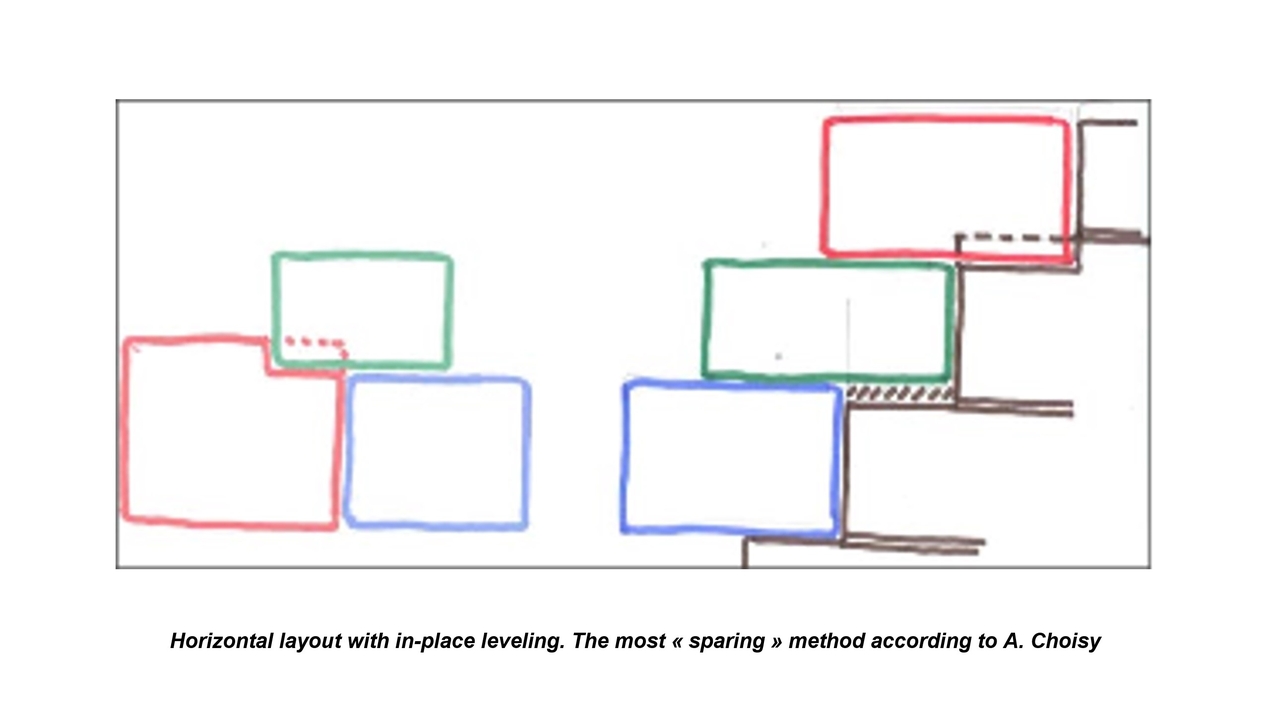 Horizontal layout with in-place leveling. The most « sparing » method according to A. Choisy